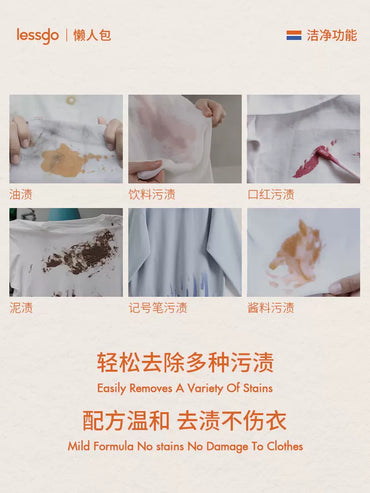 lessgo | 懒人包

洁净功能

油渍

饮料污渍

口红污渍

泥渍

记号笔污渍

酱料污渍

轻松去除多种污渍

Easily Removes A Variety Of Stains

配方温和 去渍不伤衣

Mild Formula No stains No Damage To Clothes