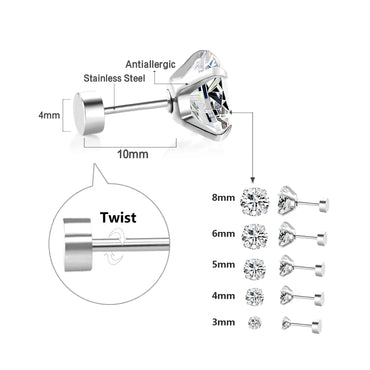 Antiallergic
Stainless Steel
4mm
10mm
Twist
8mm
6mm
5mm
4mm
3mm