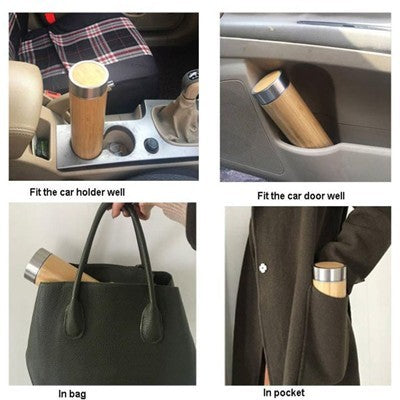 Fit the car holder well

Fit the car door well

In bag

In pocket