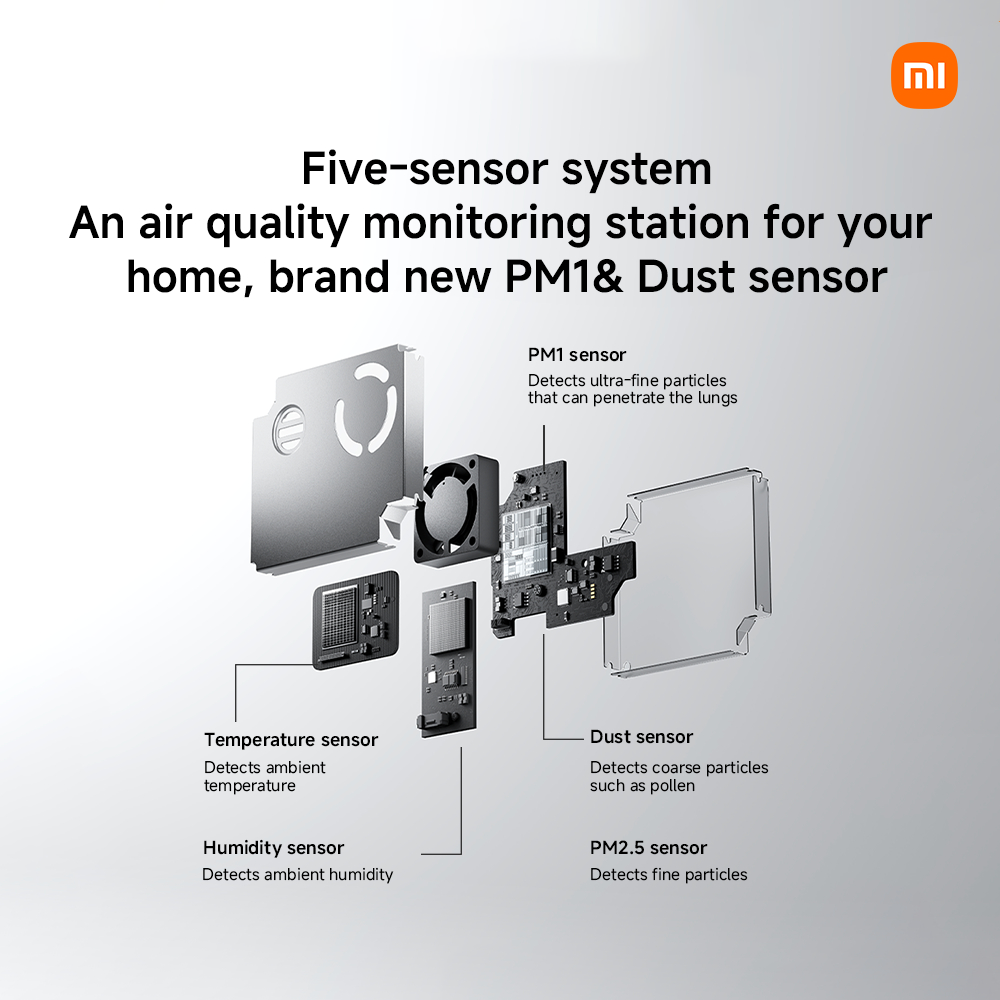 mi

Five-sensor system
An air quality monitoring station for your home, brand new PM1& Dust sensor

PM1 sensor
Detects ultra-fine particles that can penetrate the lungs

Temperature sensor
Detects ambient temperature

Dust sensor
Detects coarse particles such as pollen

Humidity sensor
Detects ambient humidity

PM2.5 sensor
Detects fine particles