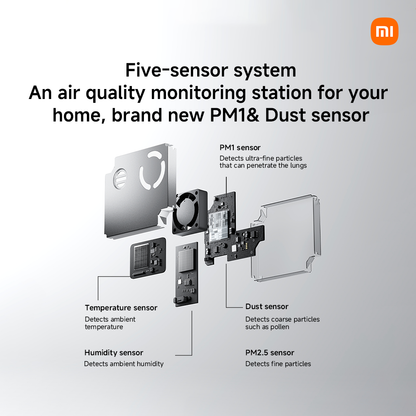 mi

Five-sensor system
An air quality monitoring station for your home, brand new PM1& Dust sensor

PM1 sensor
Detects ultra-fine particles that can penetrate the lungs

Temperature sensor
Detects ambient temperature

Dust sensor
Detects coarse particles such as pollen

Humidity sensor
Detects ambient humidity

PM2.5 sensor
Detects fine particles