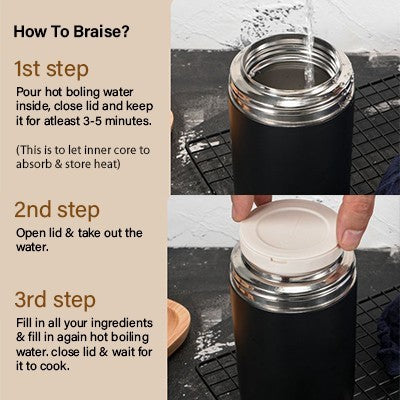 How To Braise?

1st step
Pour hot boling water inside, close lid and keep it for atleast 3-5 minutes.

(This is to let inner core to absorb & store heat)

2nd step
Open lid & take out the water.

3rd step
Fill in all your ingredients & fill in again hot boiling water. close lid & wait for it to cook.