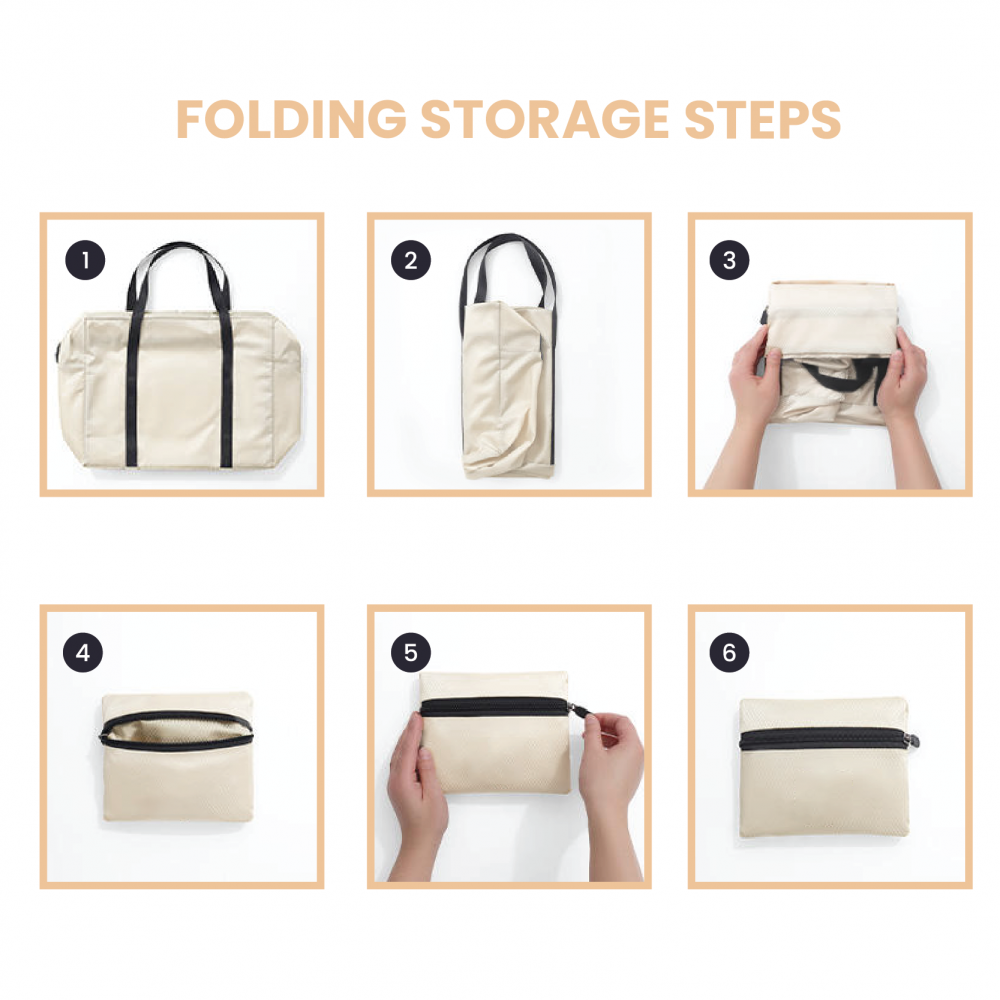 FOLDING STORAGE STEPS

1

2

3

4

5

6