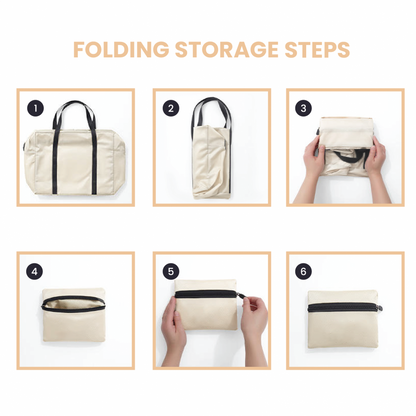 FOLDING STORAGE STEPS

1

2

3

4

5

6