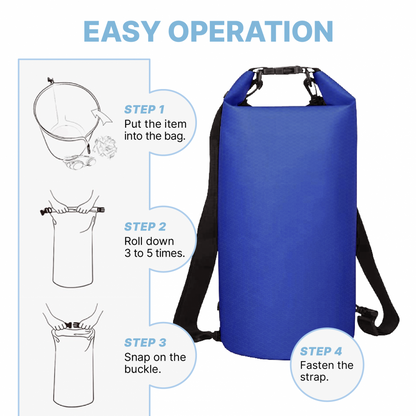 EASY OPERATION

STEP 1
Put the item into the bag.

STEP 2
Roll down 3 to 5 times.

STEP 3
Snap on the buckle.

STEP 4
Fasten the strap.