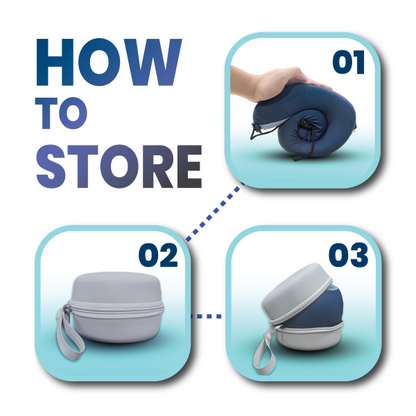 HOW
TO
STORE

01

02

03